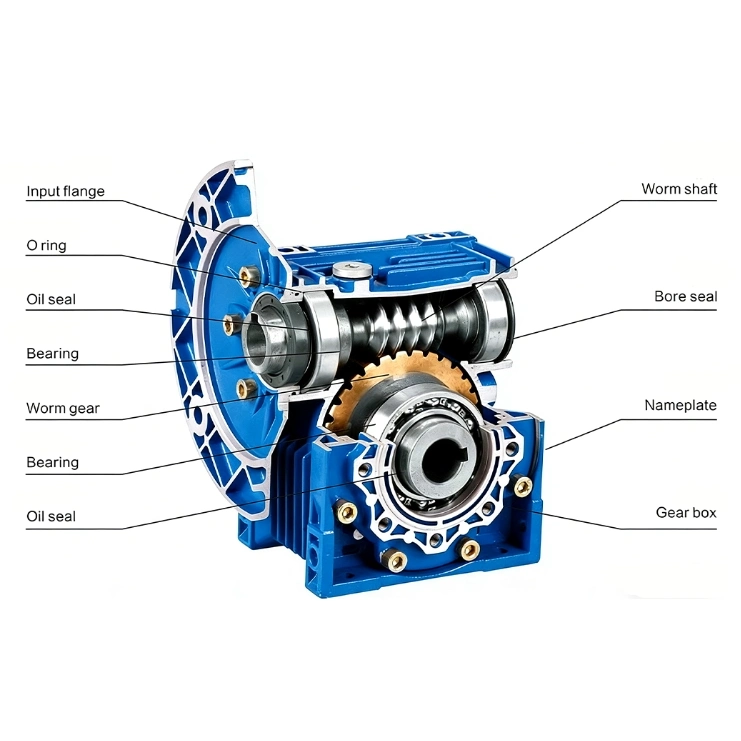 Input flange
O ring
Oil seal
Bearing
Worm gear
Bearing
Oil seal
Worm shaft
Bore seal
Nameplate
Gear box